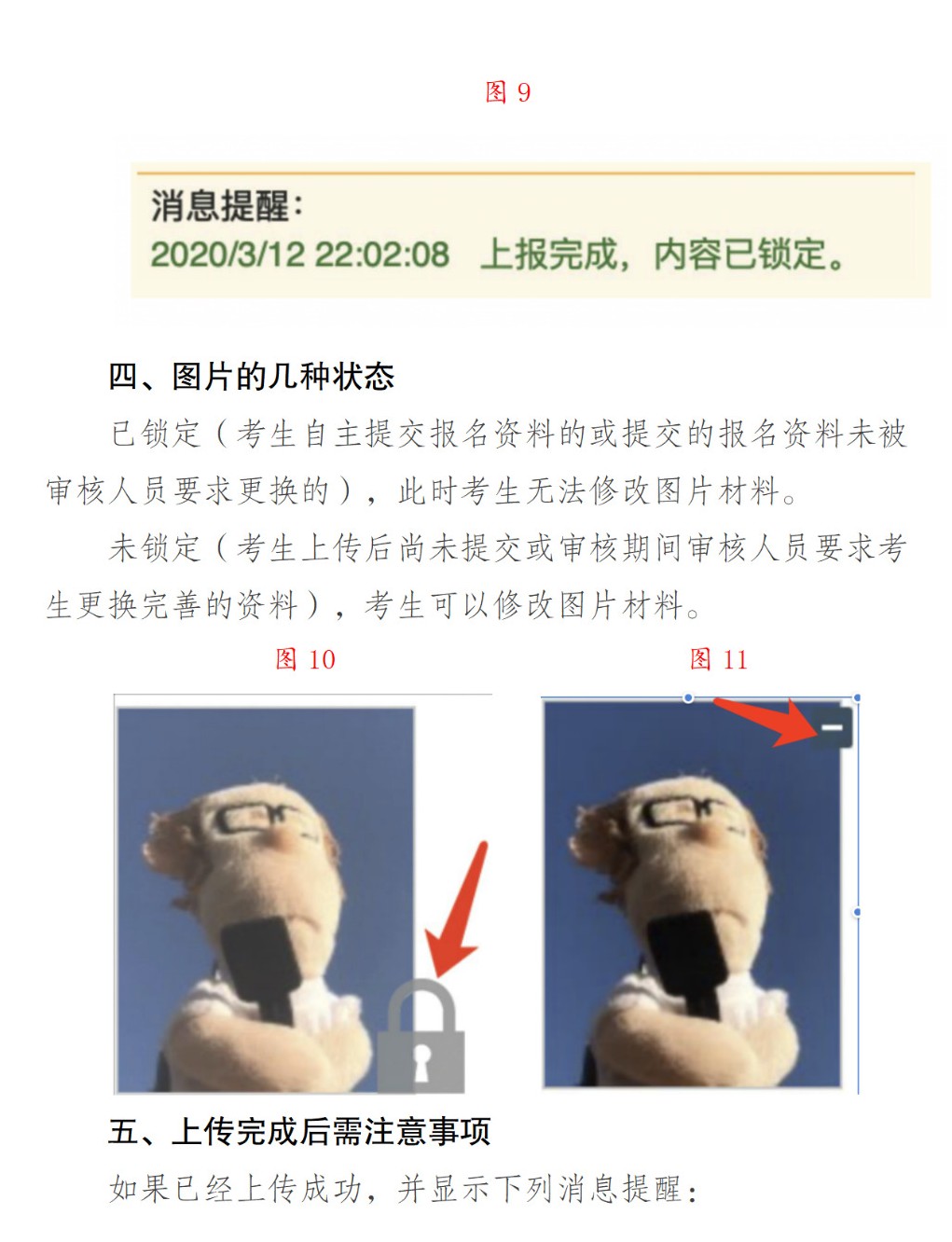 图 9

消息提醒：
2020/3/12 22:02:08 上报完成，内容已锁定。

四、图片的几种状态

已锁定（考生自主提交报名资料的或提交的报名资料未被审核人员要求更换的），此时考生无法修改图片材料。

未锁定（考生上传后尚未提交或审核期间审核人员要求考生更换完善的资料），考生可以修改图片材料。

图 10

图 11

五、上传完成后需注意事项

如果已经上传成功，并显示下列消息提醒：